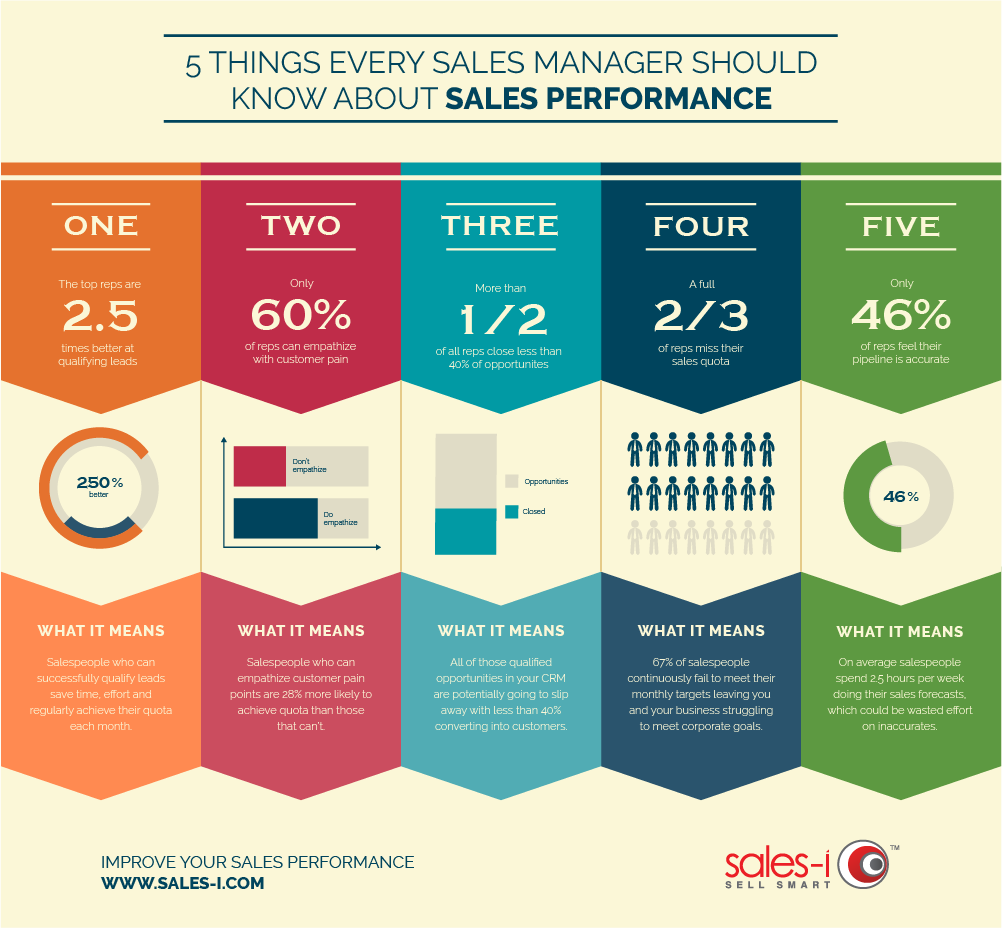 5 THINGS EVERY SALES MANAGER SHOULD KNOW ABOUT SALES PERFORMANCE

ONE

The top reps are

2.5

times better at qualifying leads

250% better

WHAT IT MEANS

Salespeople who can successfully qualify leads save time, effort and regularly achieve their quota each month.

TWO

Only

60%

of reps can empathize with customer pain

Don't empathize

Do empathize

WHAT IT MEANS

Salespeople who can empathize customer pain points are 28% more likely to achieve quota than those that can't.

THREE

More than

1/2

of all reps close less than 40% of opportunites

Opportunities

Closed

WHAT IT MEANS

All of those qualified opportunities in your CRM are potentially going to slip away with less than 40% converting into customers.

FOUR

A full

2/3

of reps miss their sales quota

WHAT IT MEANS

67% of salespeople continuously fail to meet their monthly targets leaving you and your business struggling to meet corporate goals.

FIVE

Only

46%

of reps feel their pipeline is accurate

46%

WHAT IT MEANS

On average salespeople spend 2.5 hours per week doing their sales forecasts, which could be wasted effort on inaccurates.

IMPROVE YOUR SALES PERFORMANCE
WWW.SALES-I.COM

sales-i™
SELL SMART